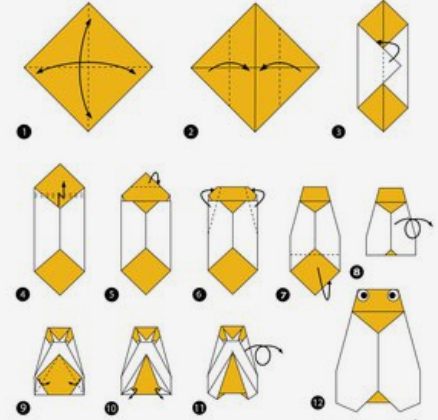 1

2

3

4

5

6

7

8

9

10

11

12